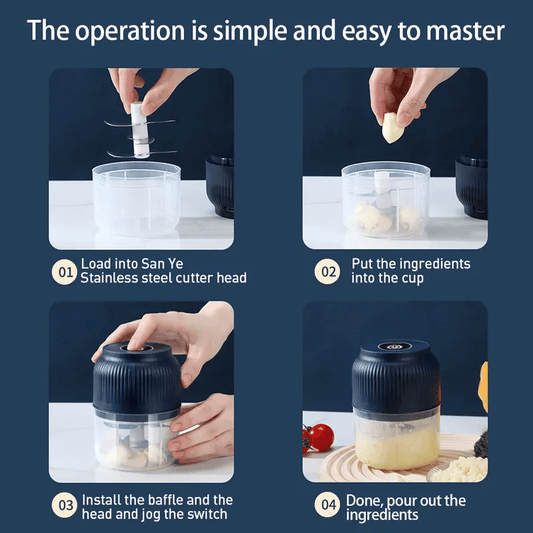 The operation is simple and easy to master

01 Load into San Ye Stainless steel cutter head

02 Put the ingredients into the cup

03 Install the baffle and the head and jog the switch

04 Done, pour out the ingredients