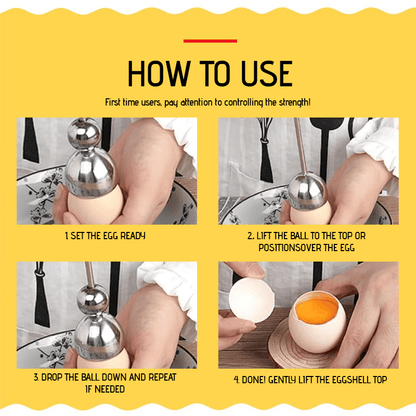 HOW TO USE

First time users, pay attention to controlling the strength!

1. SET THE EGG READY

2. LIFT THE BALL TO THE TOP OR POSITIONSOVER THE EGG

3. DROP THE BALL DOWN AND REPEAT IF NEEDED

4. DONE! GENTLY LIFT THE EGGSHELL TOP