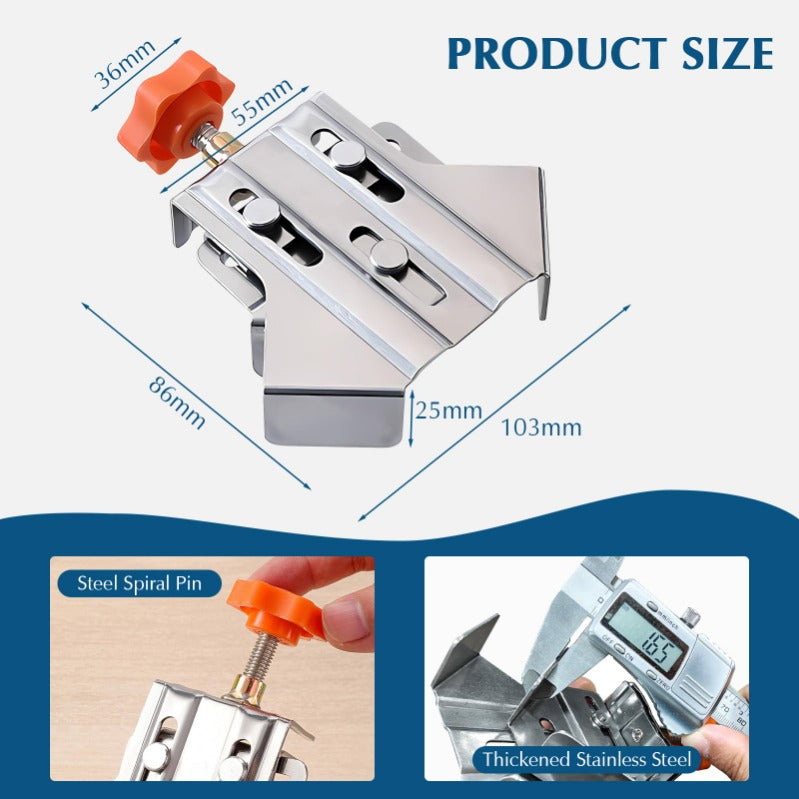 PRODUCT SIZE

36mm

55mm

86mm

25mm

103mm

Steel Spiral Pin

mm/inch

OFF ON

ZERO

1.65

70 80

Thickened Stainless Steel