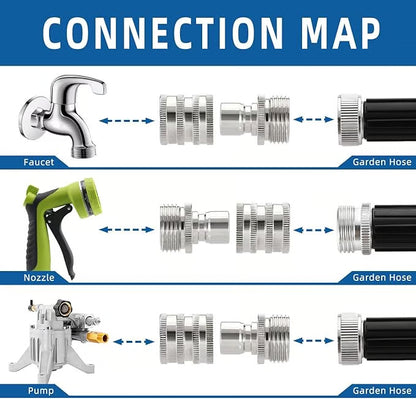 CONNECTION MAP

Faucet

Garden Hose

Nozzle

Garden Hose

Pump

Garden Hose