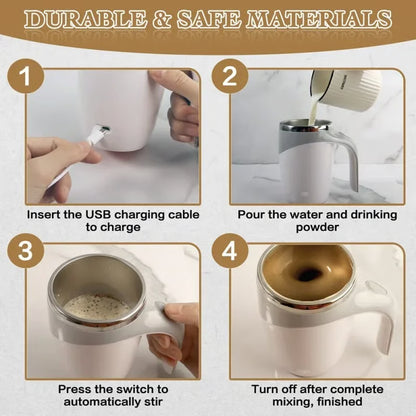 DURABLE & SAFE MATERIALS

1

Insert the USB charging cable to charge

2

Pour the water and drinking powder

3

Press the switch to automatically stir

4

Turn off after complete mixing, finished